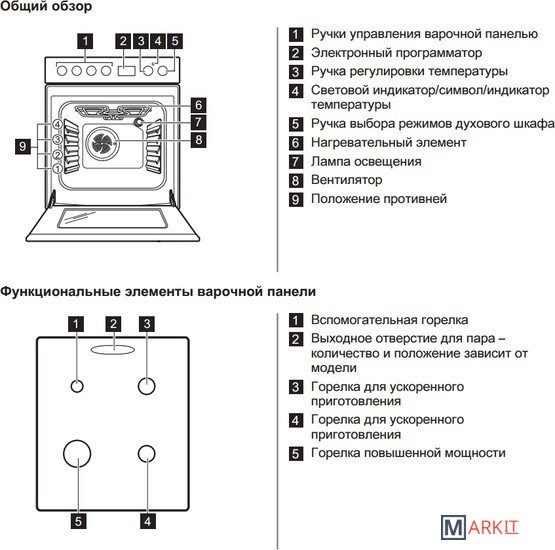 Общий обзор

1 2 3 4 5

6
7
8
9
4
3
2
1

1 Ручки управления варочной панелью
2 Электронный программатор
3 Ручка регулировки температуры
4 Световой индикатор/символ/индикатор температуры
5 Ручка выбора режимов духового шкафа
6 Нагревательный элемент
7 Лампа освещения
8 Вентилятор
9 Положение противней

Функциональные элементы варочной панели

1 2 3

5 4

1 Вспомогательная горелка
2 Выходное отверстие для пара – количество и положение зависит от модели
3 Горелка для ускоренного приготовления
4 Горелка для ускоренного приготовления
5 Горелка повышенной мощности

MARKIT