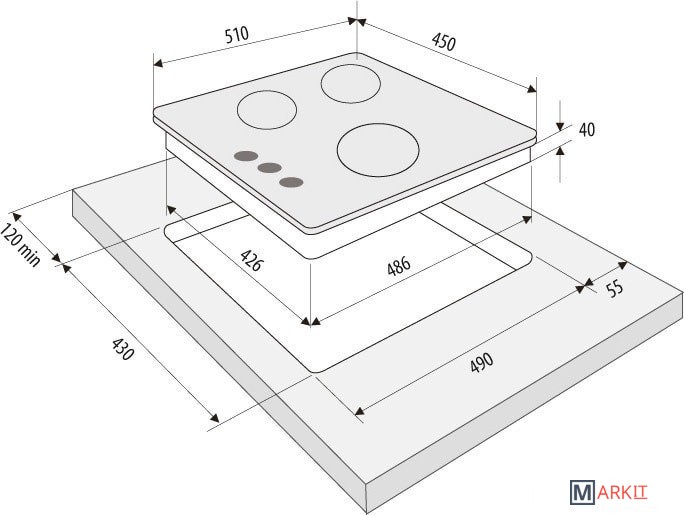 510
450
40
120 min
426
486
55
430
490
MARKIT