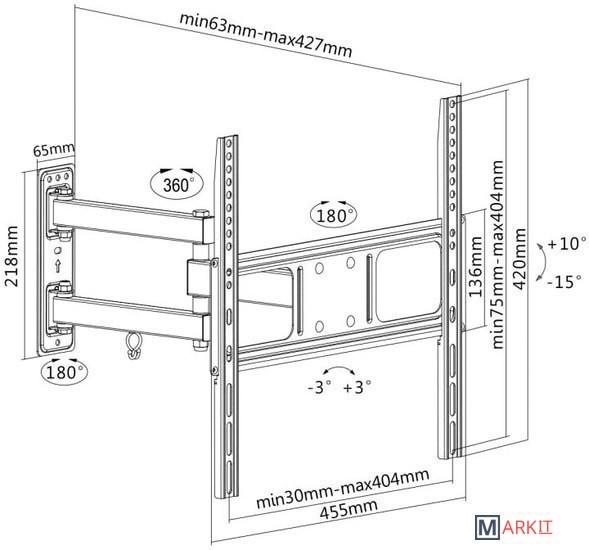 min63mm-max427mm

65mm

218mm

360°

180°

180°

136mm

min75mm-max404mm

420mm

+10°

-15°

-3° +3°

min30mm-max404mm

455mm

MARKIT