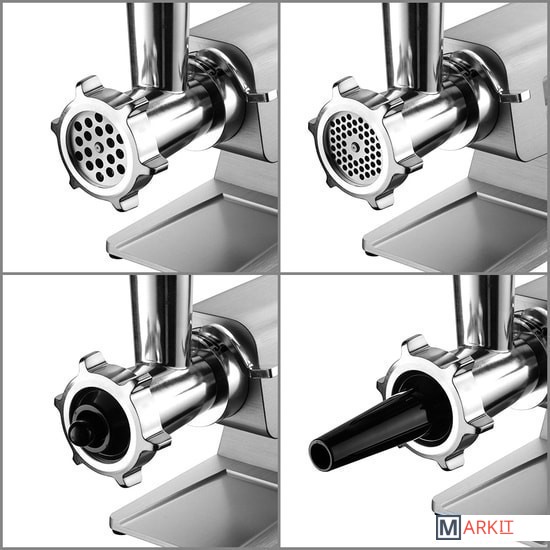 MARKIT