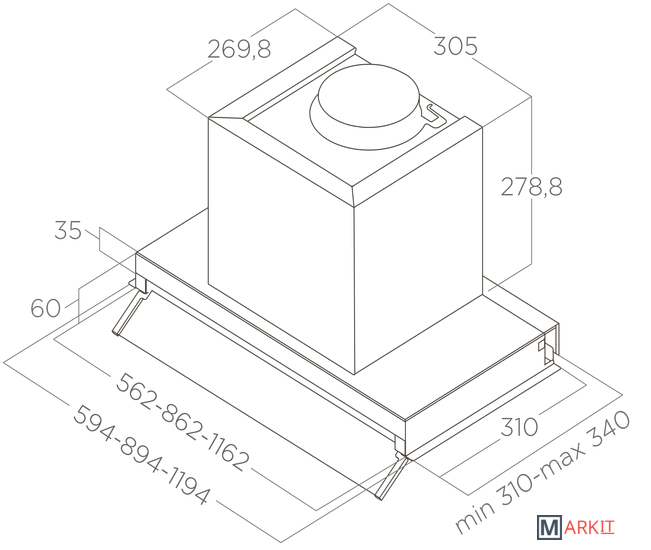 269,8
305
278,8
35
60
562-862-1162
594-894-1194
310
min 310-max 340
MARKIT