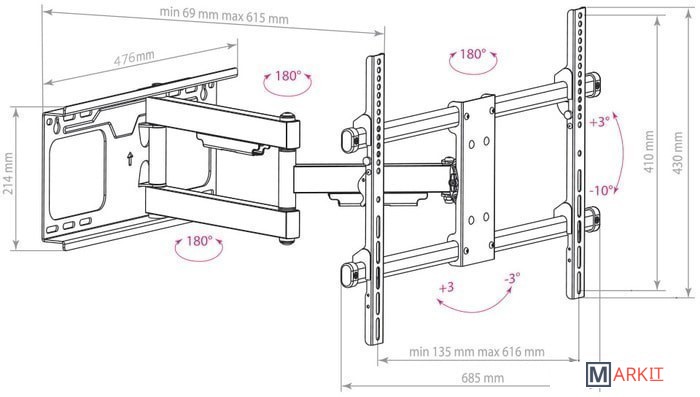 min 69 mm max 615 mm

476mm

180°

180°

214 mm

180°

+3°

-10°

410 mm

430 mm

+3

-3°

min 135 mm max 616 mm

685 mm

MARKIT