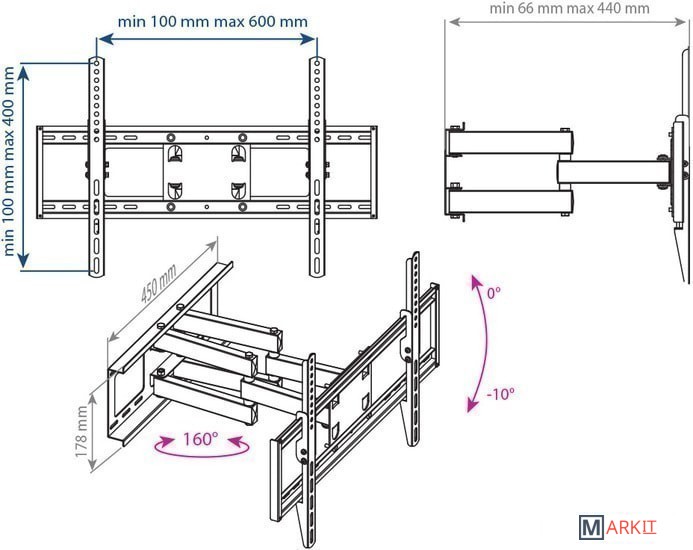 min 100 mm max 600 mm

min 66 mm max 440 mm

min 100 mm max 400 mm

450 mm

0°

-10°

178 mm

160°

MARKIT