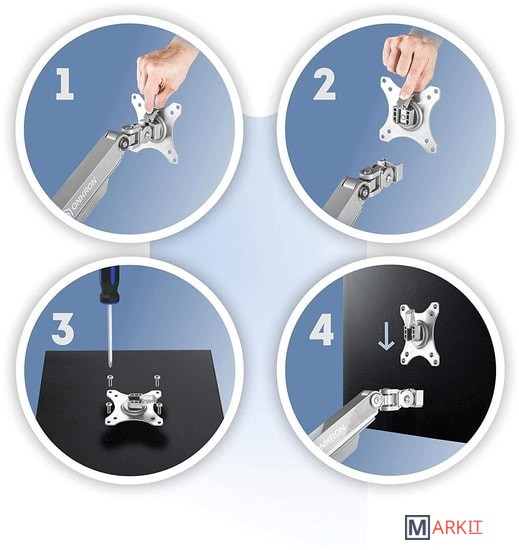 1

ONKRON

2

3

4

ONKRON

MARKIT