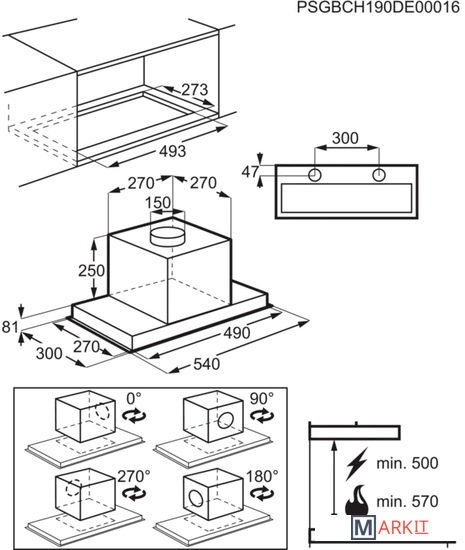 PSGBCH190DE00016

273

493

300

47

270

270

150

250

81

300

270

490

540

0°

90°

270°

180°

min. 500

min. 570

MARKIT