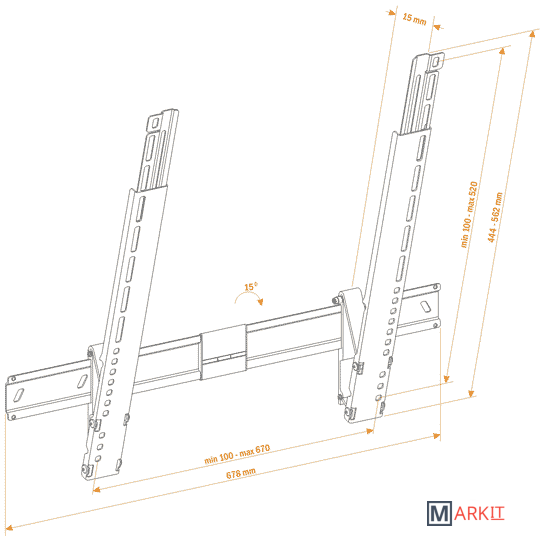 15 mm

min 100 - max 520

444 - 562 mm

15°

min 100 - max 670

678 mm

MARKIT