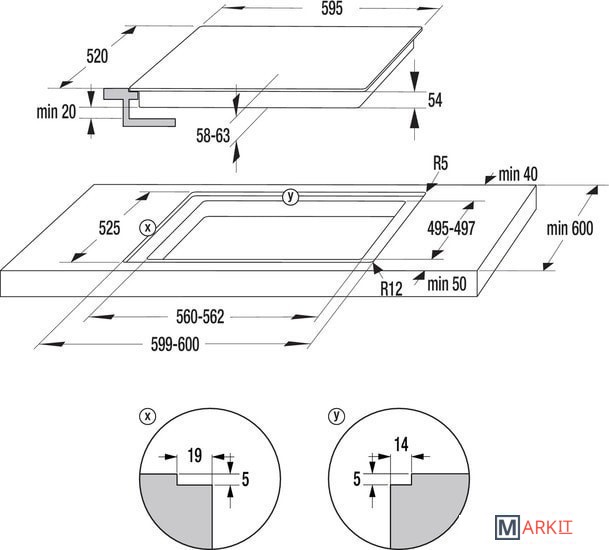 595
520
min 20
54
58-63
R5
min 40
y
525
x
495-497
min 600
R12
min 50
560-562
599-600

x
19
5

y
14
5

MARKIT