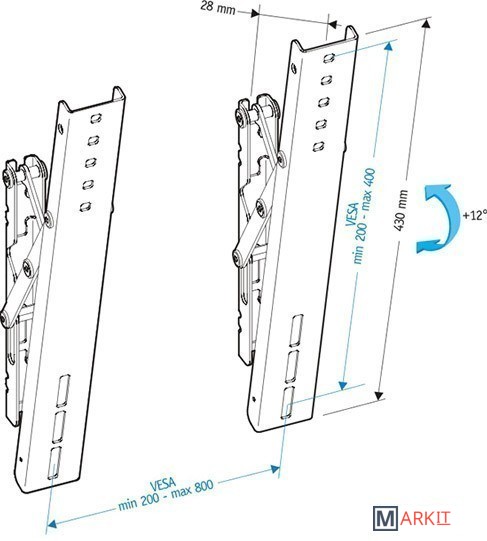 28 mm

VESA
min 200 - max 400

430 mm

+12°

VESA
min 200 - max 800

MARKIT