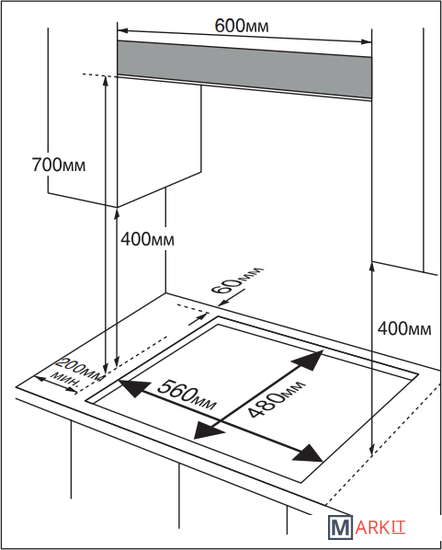 600мм
700мм
400мм
60мм
400мм
200мм
мин.
560мм
480мм
MARKIT