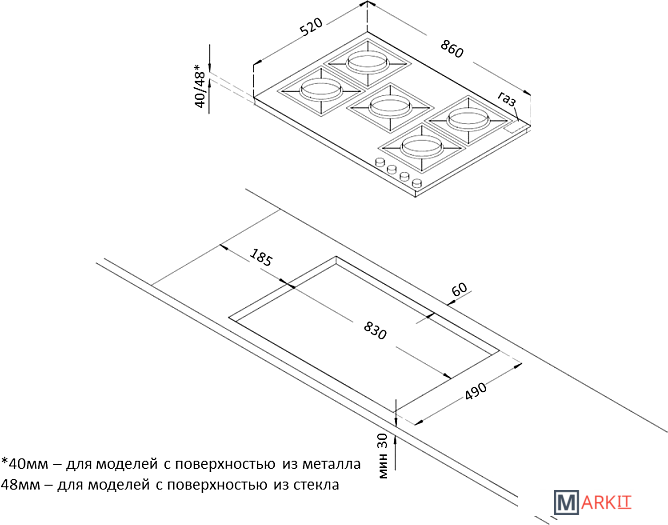 520
860
40/48*
газ
185
60
830
490
мин 30
*40мм – для моделей с поверхностью из металла
48мм – для моделей с поверхностью из стекла
MARKIT