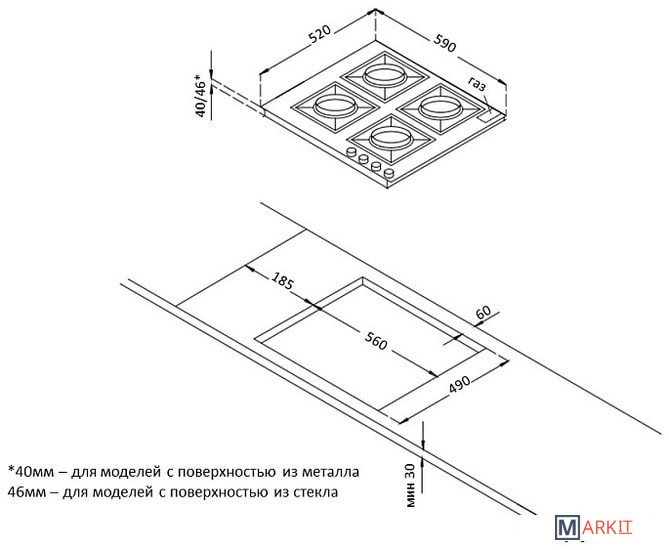 520
590
40/46*
газ
185
60
560
490
мин 30
*40мм – для моделей с поверхностью из металла
46мм – для моделей с поверхностью из стекла
MARKIT