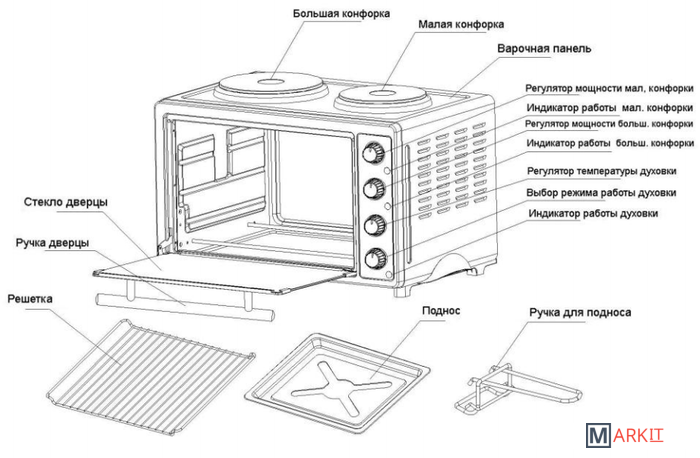 Большая конфорка

Малая конфорка

Варочная панель

Регулятор мощности мал. конфорки

Индикатор работы мал. конфорки

Регулятор мощности больш. конфорки

Индикатор работы больш. конфорки

Регулятор температуры духовки

Выбор режима работы духовки

Индикатор работы духовки

Стекло дверцы

Ручка дверцы

Решетка

Поднос

Ручка для подноса

MARKIT