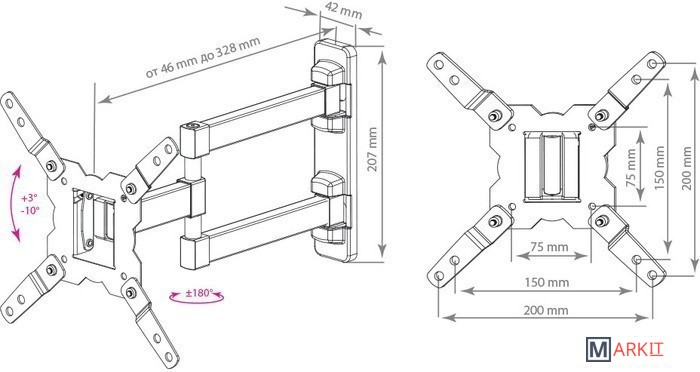 42 mm
от 46 mm до 328 mm
207 mm
+3°
-10°
±180°
75 mm
150 mm
200 mm
75 mm
150 mm
200 mm
MARKIT