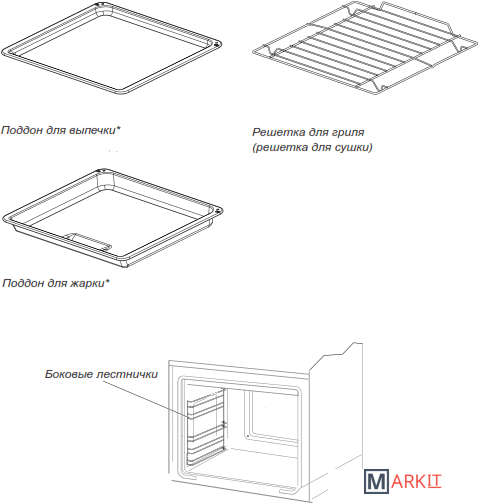 Поддон для выпечки*

Решетка для гриля (решетка для сушки)

Поддон для жарки*

Боковые лестнички

MARKIT