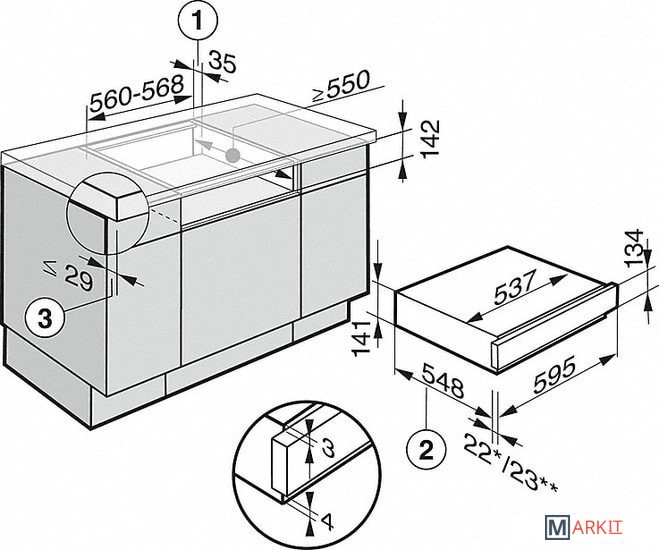 1
35
560-568
≥550
142
≤ 29
3
134
537
141
548
595
2
22*/23**
3
4
MARKIT