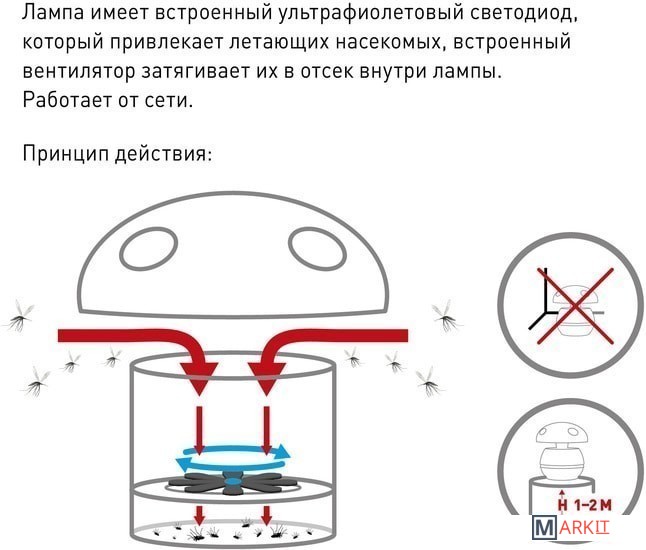 Лампа имеет встроенный ультрафиолетовый светодиод, который привлекает летающих насекомых, встроенный вентилятор затягивает их в отсек внутри лампы. Работает от сети.

Принцип действия:

H 1–2 M

MARKIT