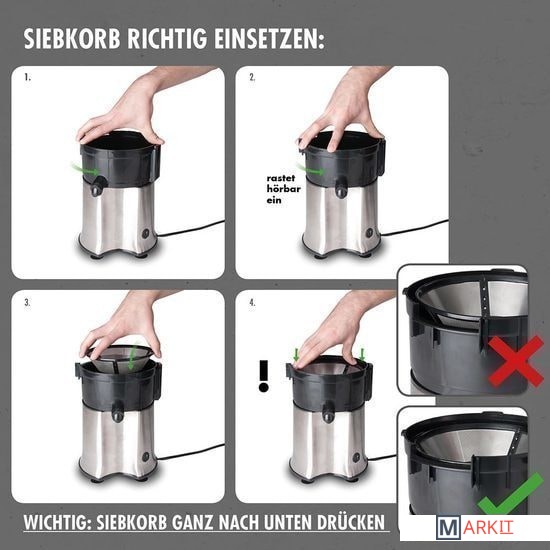 SIEBKORB RICHTIG EINSETZEN:

1.

2.

rastet hörbar ein

3.

4.

!

WICHTIG: SIEBKORB GANZ NACH UNTEN DRÜCKEN

MARKIT